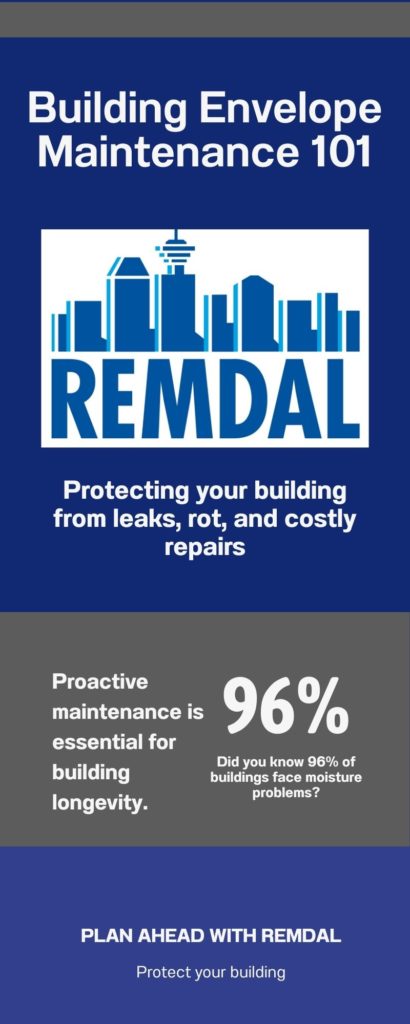 Building Envelope Maintenance 101

REMDAL

Protecting your building from leaks, rot, and costly repairs

Proactive maintenance is essential for building longevity.

96%

Did you know 96% of buildings face moisture problems?

PLAN AHEAD WITH REMDAL

Protect your building